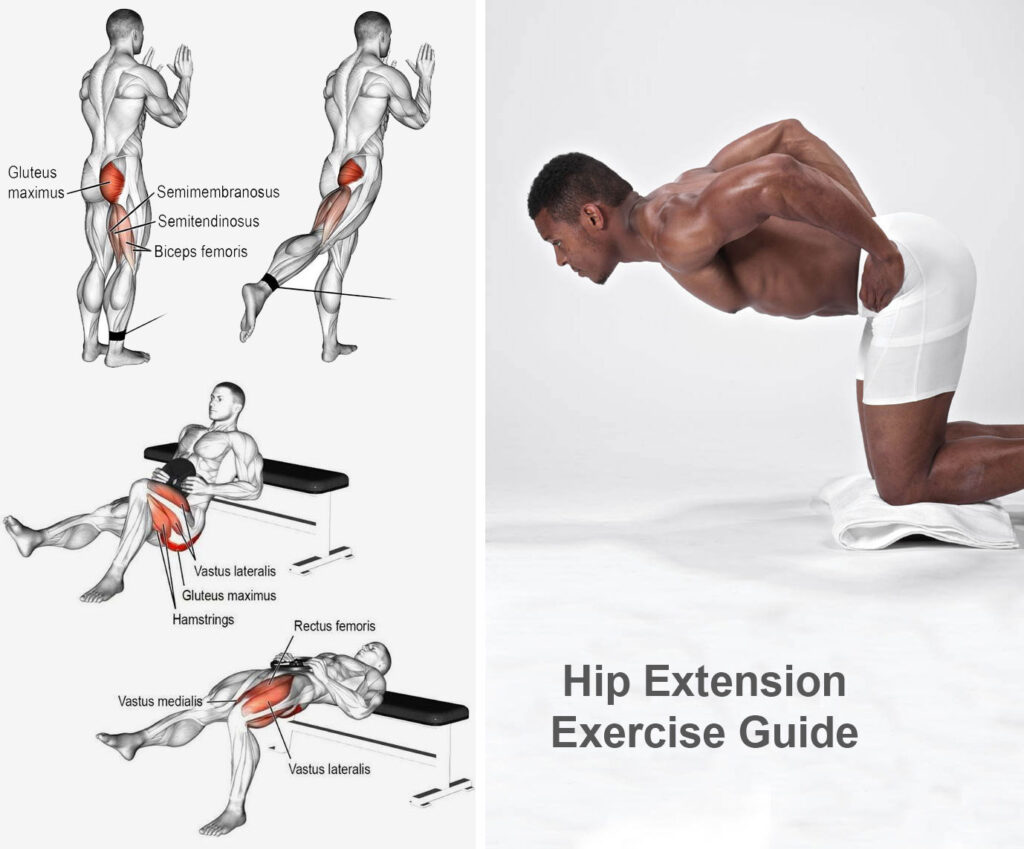 Gluteus maximus
Semimembranosus
Semitendinosus
Biceps femoris

Vastus lateralis
Gluteus maximus
Hamstrings

Rectus femoris
Vastus medialis
Vastus lateralis

Hip Extension Exercise Guide